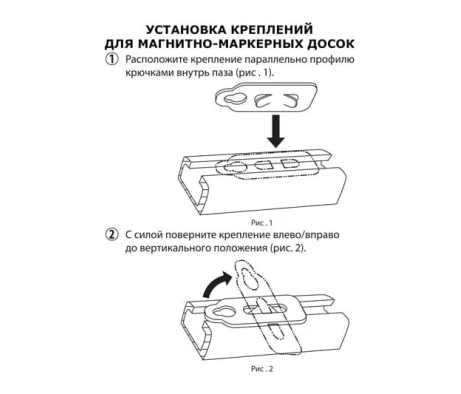 УСТАНОВКА КРЕПЛЕНИЙ
ДЛЯ МАГНИТНО-МАРКЕРНЫХ ДОСОК

① Расположите крепление параллельно профилю крючками внутрь паза (рис . 1).

Рис . 1

② С силой поверните крепление влево/вправо до вертикального положения (рис. 2).

Рис . 2